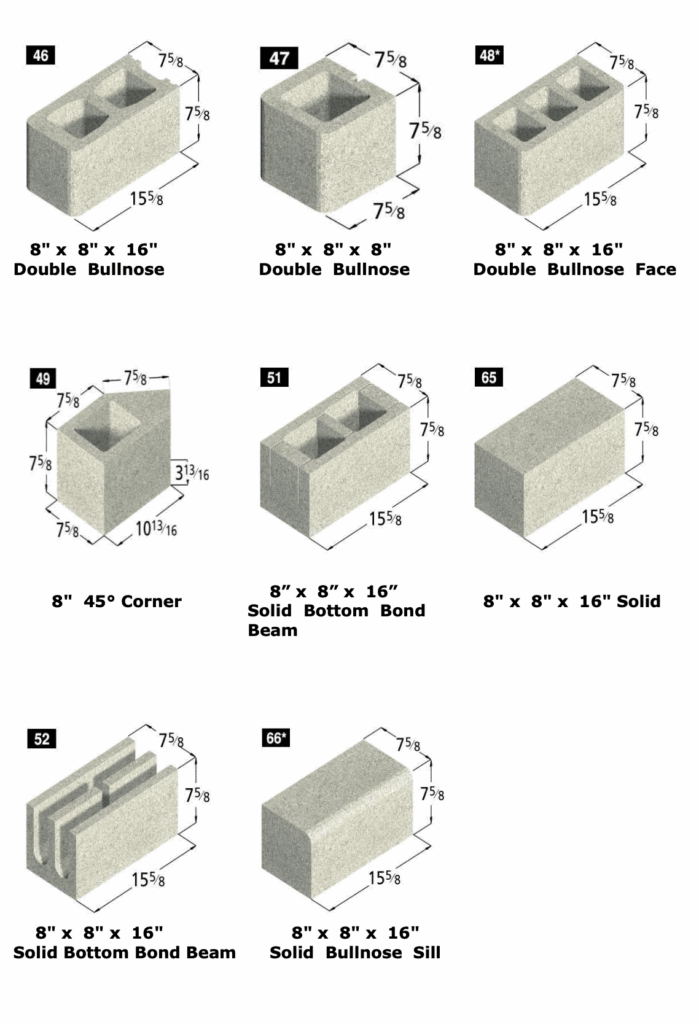 46

$7\frac{5}{8}$

$7\frac{5}{8}$

$15\frac{5}{8}$

8" x 8" x 16"
Double Bullnose

47

$7\frac{5}{8}$

$7\frac{5}{8}$

$7\frac{5}{8}$

8" x 8" x 8"
Double Bullnose

48*

$7\frac{5}{8}$

$7\frac{5}{8}$

$15\frac{5}{8}$

8" x 8" x 16"
Double Bullnose Face

49

$7\frac{5}{8}$

$7\frac{5}{8}$

$7\frac{5}{8}$

$3\frac{13}{16}$

$7\frac{5}{8}$

$10\frac{13}{16}$

8" 45° Corner

51

$7\frac{5}{8}$

$7\frac{5}{8}$

$15\frac{5}{8}$

8” x 8” x 16”
Solid Bottom Bond Beam

65

$7\frac{5}{8}$

$7\frac{5}{8}$

$15\frac{5}{8}$

8" x 8" x 16" Solid

52

$7\frac{5}{8}$

$7\frac{5}{8}$

$15\frac{5}{8}$

8" x 8" x 16"
Solid Bottom Bond Beam

66*

$7\frac{5}{8}$

$7\frac{5}{8}$

$15\frac{5}{8}$

8" x 8" x 16"
Solid Bullnose Sill