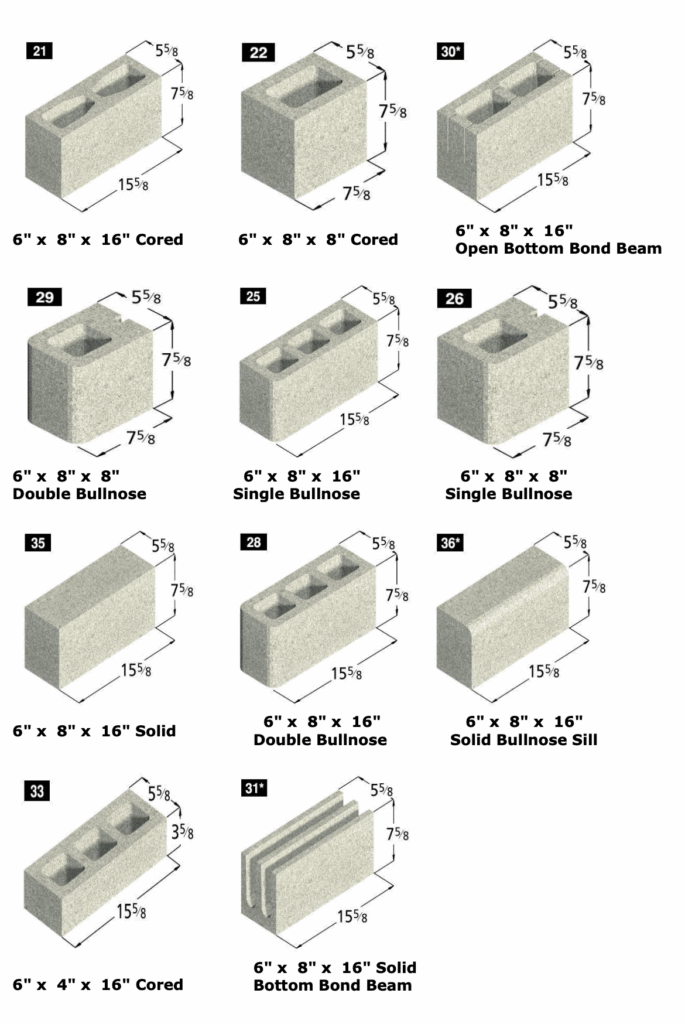 21

$5\frac{5}{8}$

$7\frac{5}{8}$

$15\frac{5}{8}$

6" x 8" x 16" Cored

22

$5\frac{5}{8}$

$7\frac{5}{8}$

$7\frac{5}{8}$

6" x 8" x 8" Cored

30*

$5\frac{5}{8}$

$7\frac{5}{8}$

$15\frac{5}{8}$

6" x 8" x 16"
Open Bottom Bond Beam

29

$5\frac{5}{8}$

$7\frac{5}{8}$

$7\frac{5}{8}$

6" x 8" x 8"
Double Bullnose

25

$5\frac{5}{8}$

$7\frac{5}{8}$

$15\frac{5}{8}$

6" x 8" x 16"
Single Bullnose

26

$5\frac{5}{8}$

$7\frac{5}{8}$

$7\frac{5}{8}$

6" x 8" x 8"
Single Bullnose

35

$5\frac{5}{8}$

$7\frac{5}{8}$

$15\frac{5}{8}$

6" x 8" x 16" Solid

28

$5\frac{5}{8}$

$7\frac{5}{8}$

$15\frac{5}{8}$

6" x 8" x 16"
Double Bullnose

36*

$5\frac{5}{8}$

$7\frac{5}{8}$

$15\frac{5}{8}$

6" x 8" x 16"
Solid Bullnose Sill

33

$5\frac{5}{8}$

$3\frac{5}{8}$

$15\frac{5}{8}$

6" x 4" x 16" Cored

31*

$5\frac{5}{8}$

$7\frac{5}{8}$

$15\frac{5}{8}$

6" x 8" x 16" Solid
Bottom Bond Beam